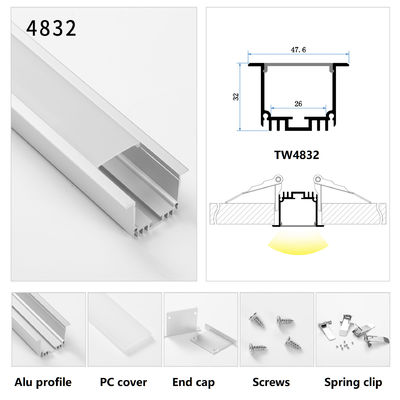 4832

47.6

32

26

TW4832

Alu profile

PC cover

End cap

Screws

Spring clip